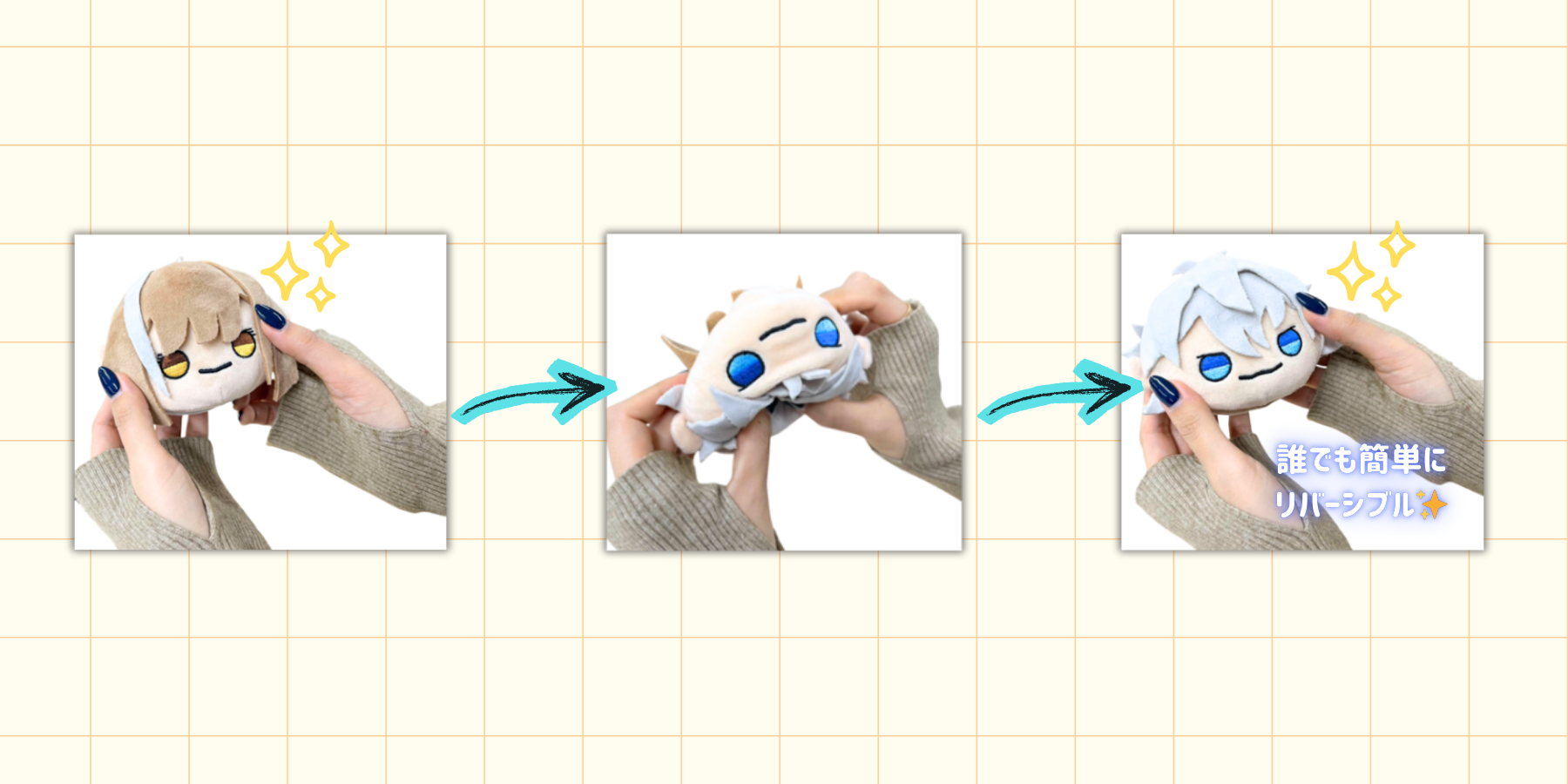 誰でも簡単に
リバーシブル✨